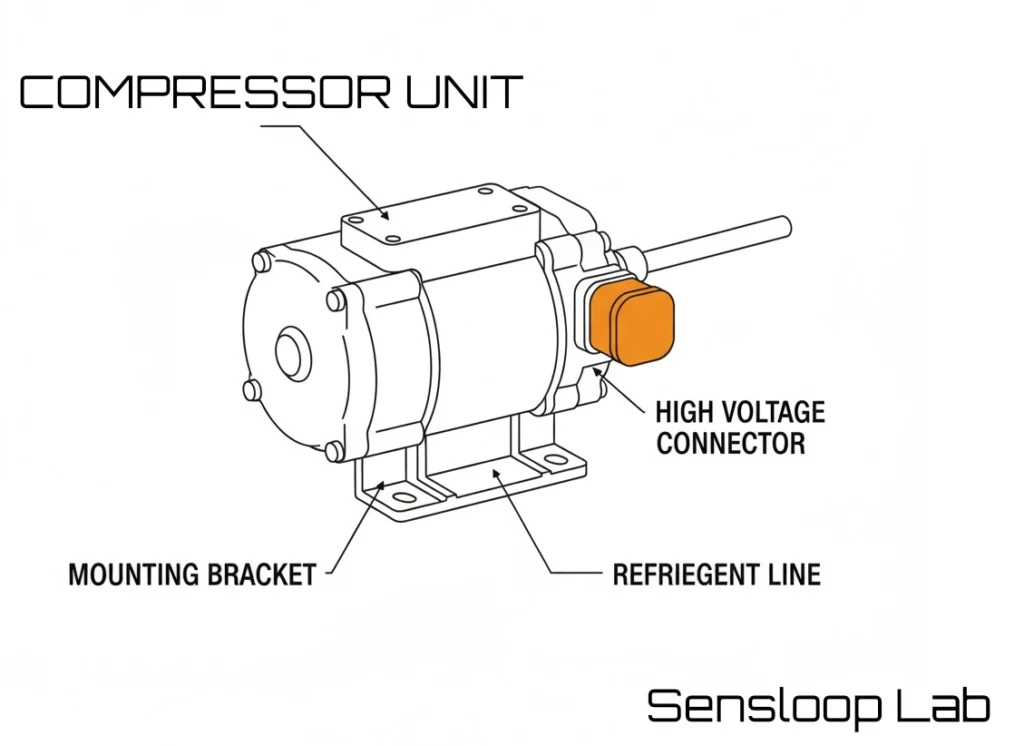 COMPRESSOR UNIT

HIGH VOLTAGE CONNECTOR

MOUNTING BRACKET

REFRIEGENT LINE

Sensloop Lab